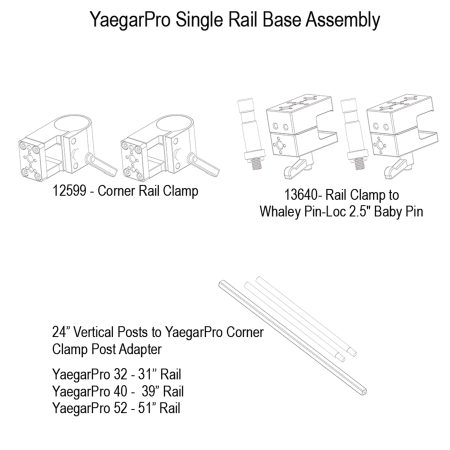 YaegarPro Single Rail Base Assembly

12599 - Corner Rail Clamp

13640- Rail Clamp to Whaley Pin-Loc 2.5" Baby Pin

24" Vertical Posts to YaegarPro Corner Clamp Post Adapter

YaegarPro 32 - 31" Rail
YaegarPro 40 - 39" Rail
YaegarPro 52 - 51" Rail