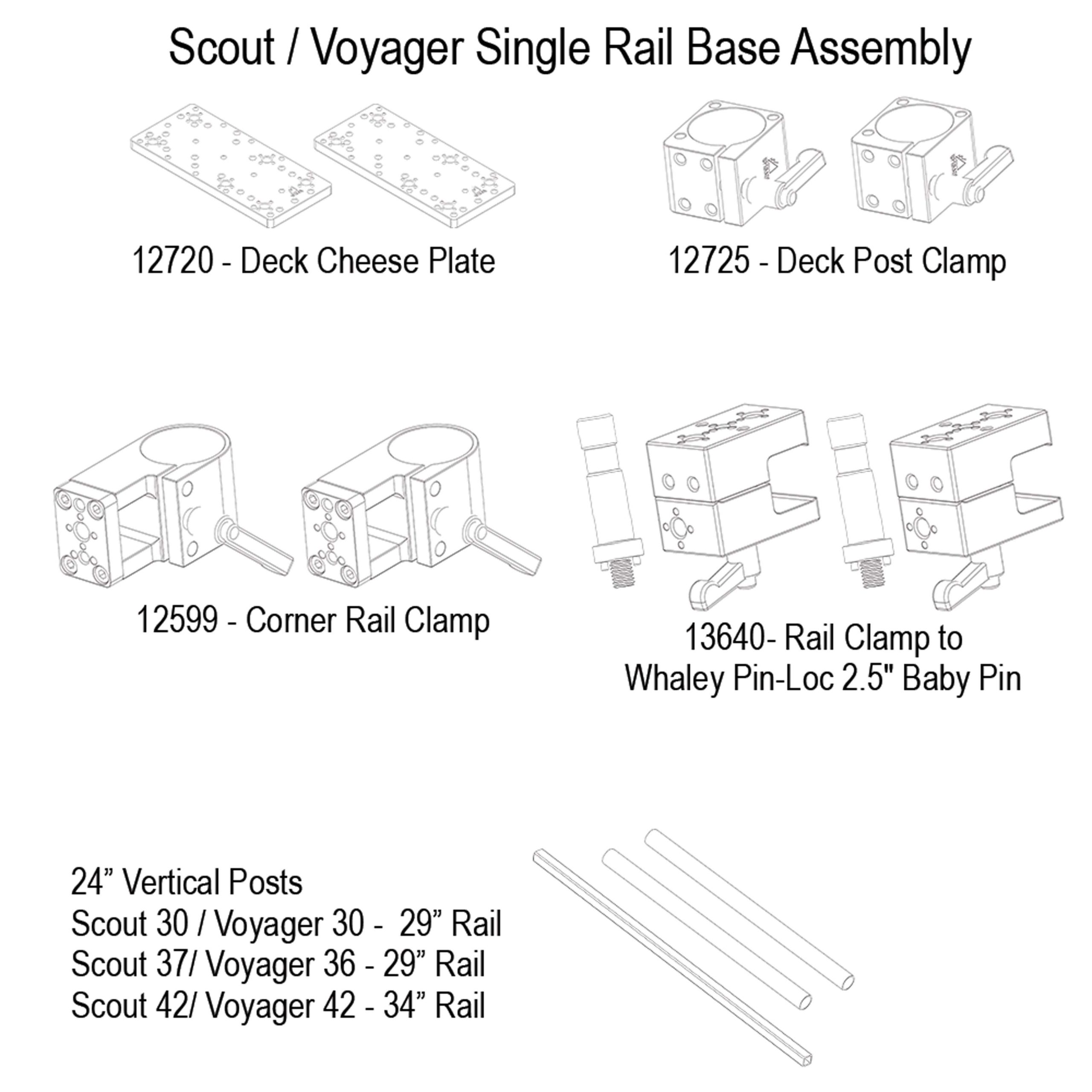 Scout / Voyager Single Rail Base Assembly

12720 - Deck Cheese Plate

12725 - Deck Post Clamp

12599 - Corner Rail Clamp

13640- Rail Clamp to Whaley Pin-Loc 2.5" Baby Pin

24” Vertical Posts
Scout 30 / Voyager 30 - 29” Rail
Scout 37/ Voyager 36 - 29” Rail
Scout 42/ Voyager 42 - 34” Rail