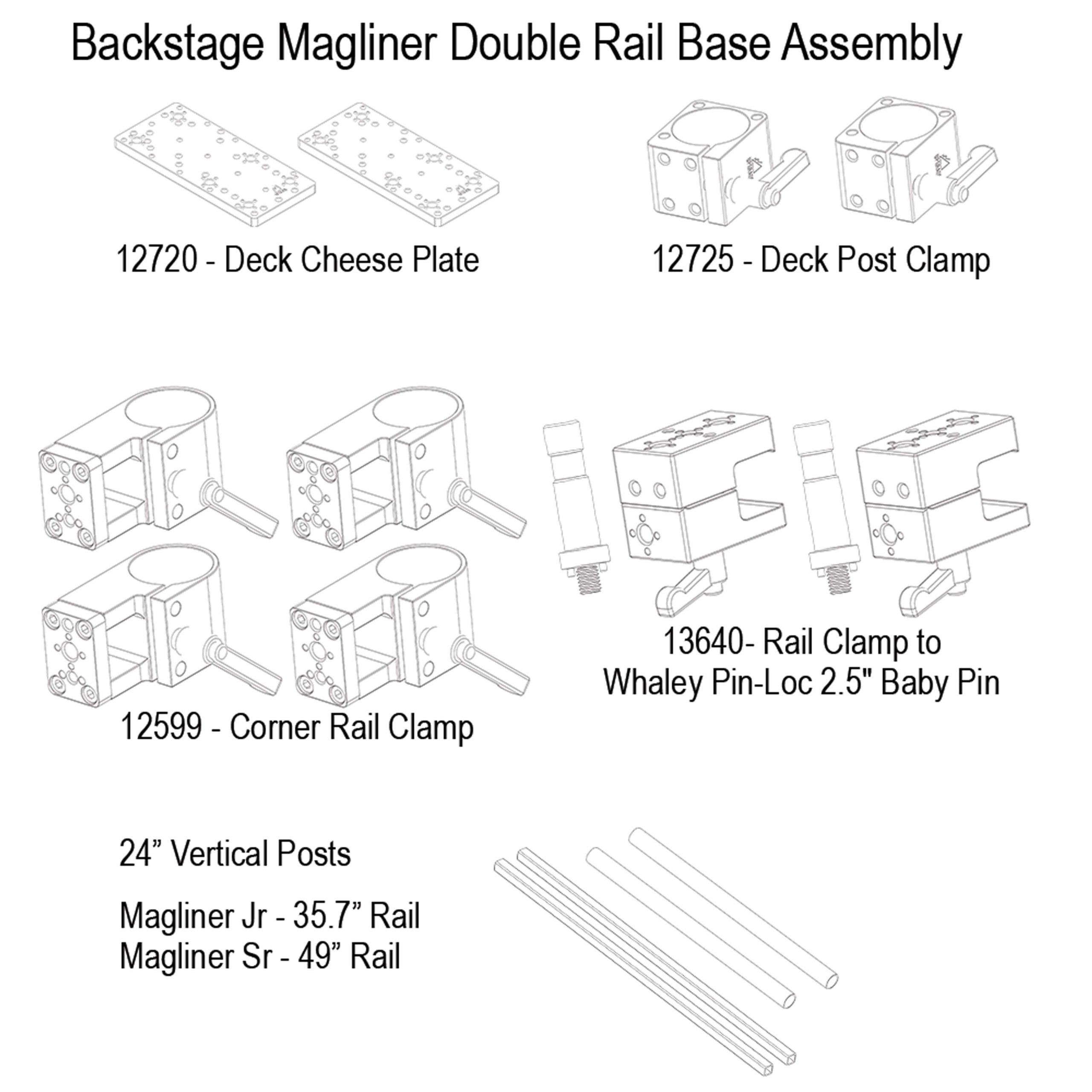 Backstage Magliner Double Rail Base Assembly

12720 - Deck Cheese Plate

12725 - Deck Post Clamp

12599 - Corner Rail Clamp

13640- Rail Clamp to Whaley Pin-Loc 2.5" Baby Pin

24” Vertical Posts

Magliner Jr - 35.7” Rail
Magliner Sr - 49” Rail