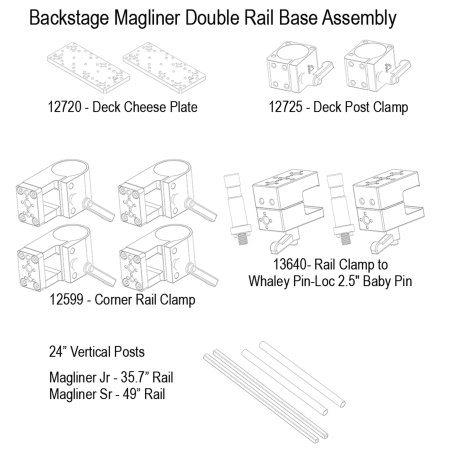 Backstage Magliner Double Rail Base Assembly

12720 - Deck Cheese Plate

12725 - Deck Post Clamp

12599 - Corner Rail Clamp

13640- Rail Clamp to Whaley Pin-Loc 2.5" Baby Pin

24" Vertical Posts

Magliner Jr - 35.7" Rail
Magliner Sr - 49" Rail