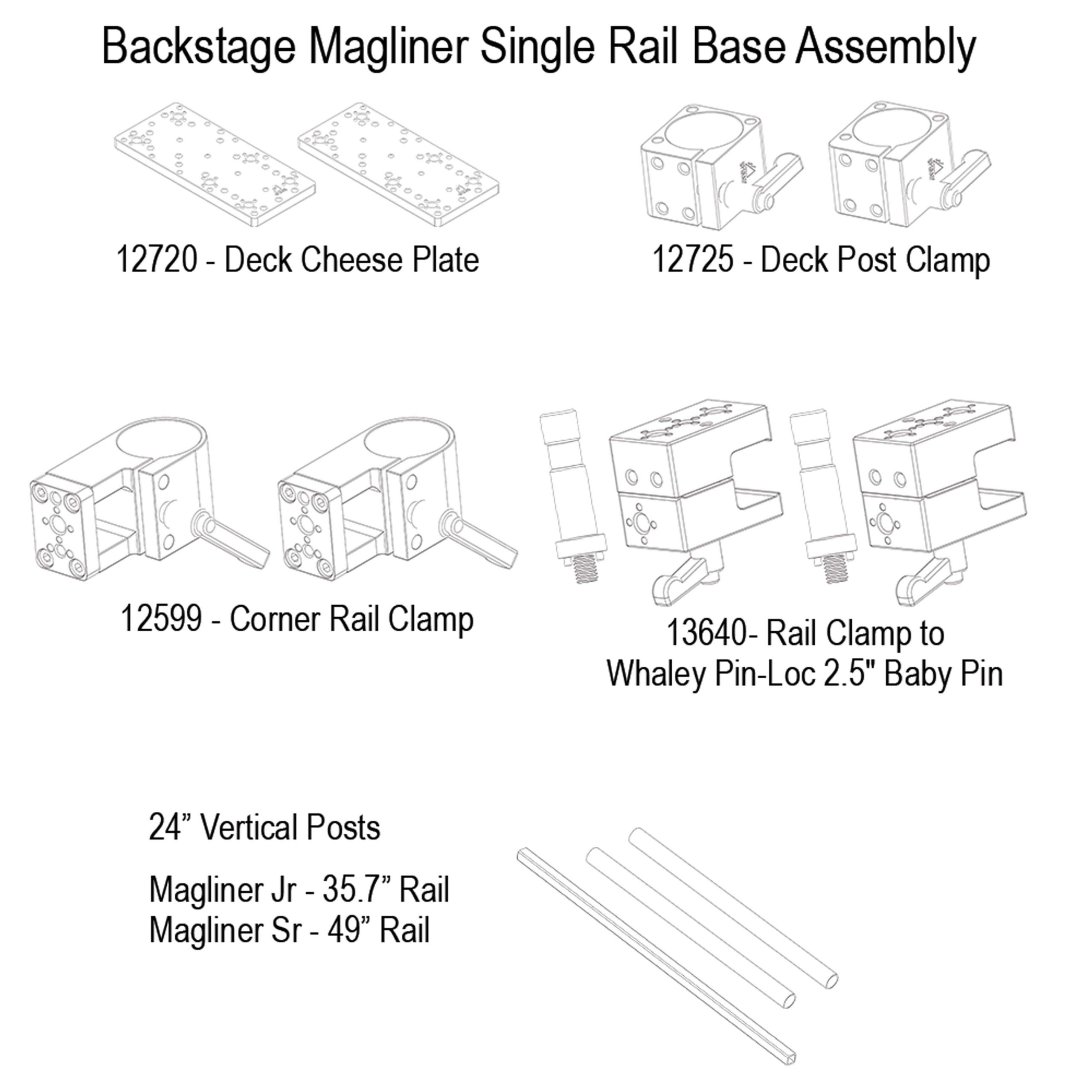 Backstage Magliner Single Rail Base Assembly

12720 - Deck Cheese Plate

12725 - Deck Post Clamp

12599 - Corner Rail Clamp

13640- Rail Clamp to Whaley Pin-Loc 2.5" Baby Pin

24” Vertical Posts

Magliner Jr - 35.7” Rail
Magliner Sr - 49” Rail