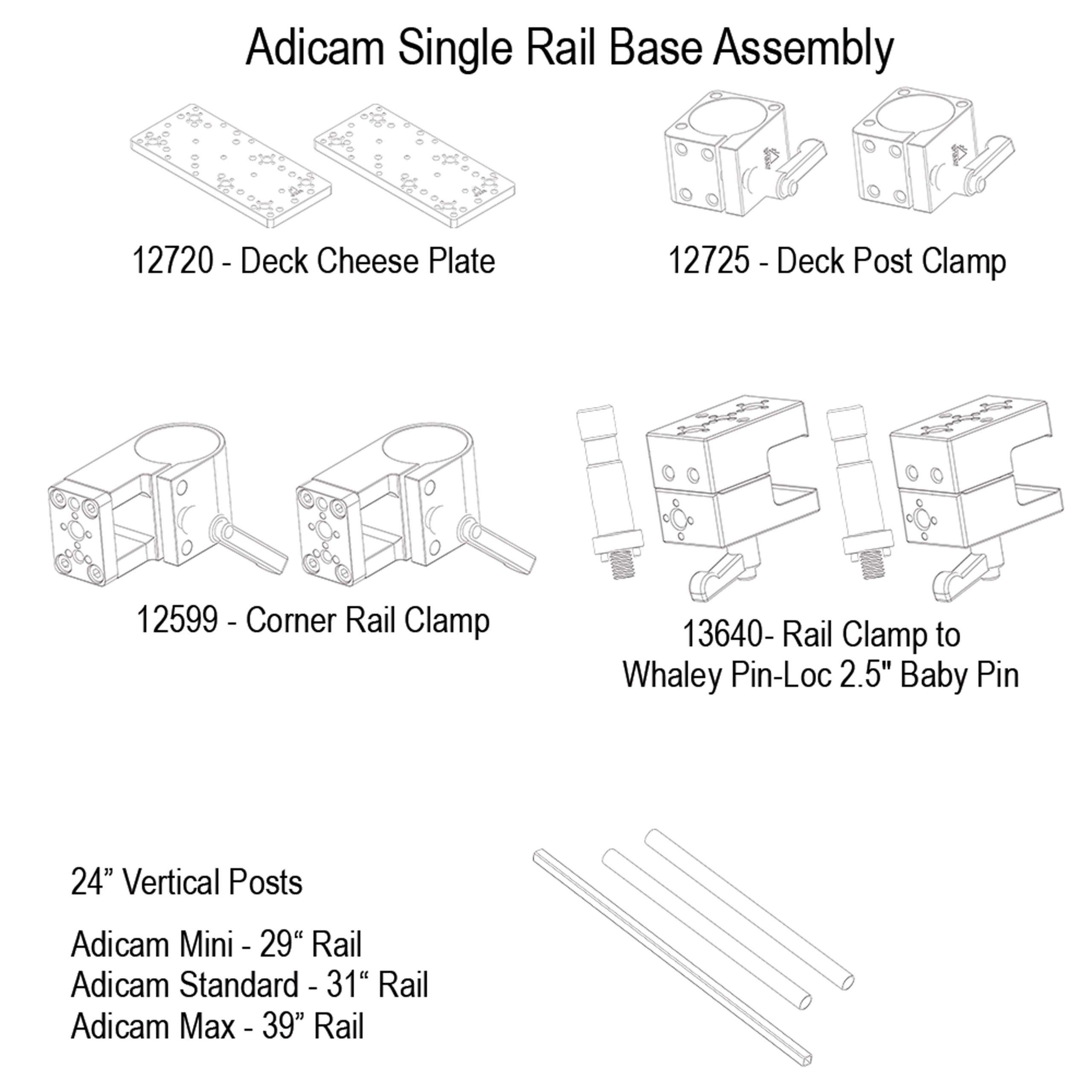 Adicam Single Rail Base Assembly

12720 - Deck Cheese Plate

12725 - Deck Post Clamp

12599 - Corner Rail Clamp

13640- Rail Clamp to Whaley Pin-Loc 2.5" Baby Pin

24” Vertical Posts

Adicam Mini - 29“ Rail
Adicam Standard - 31“ Rail
Adicam Max - 39” Rail